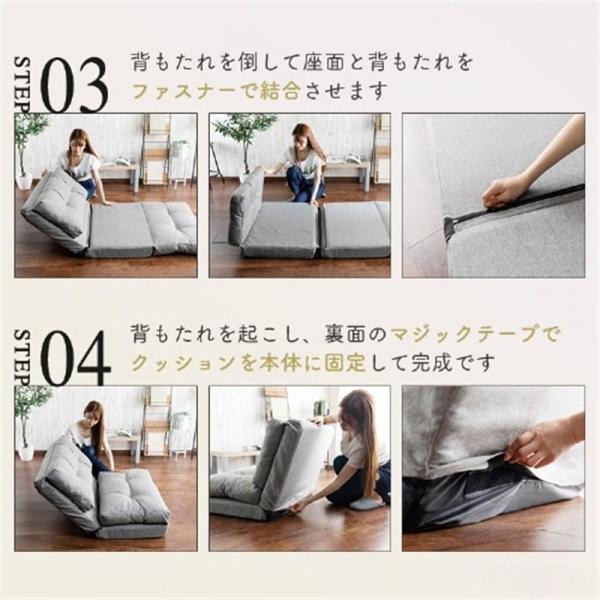 STEP 03 背もたれを倒して座面と背もたれをファスナーで結合させます

STEP 04 背もたれを起こし、裏面のマジックテープでクッションを本体に固定して完成です