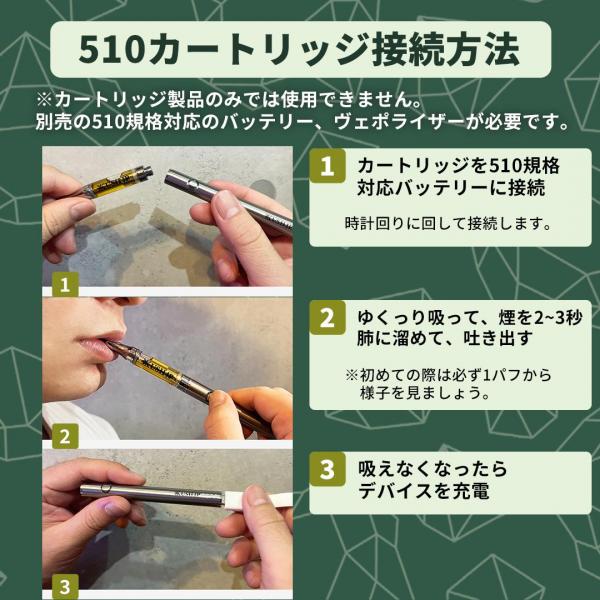 510カートリッジ接続方法

※カートリッジ製品のみでは使用できません。
別売の510規格対応のバッテリー、ヴェポライザーが必要です。

1

2

3

1 カートリッジを510規格対応バッテリーに接続

時計回りに回して接続します。

2 ゆくっり吸って、煙を2~3秒肺に溜めて、吐き出す

※初めての際は必ず1パフから様子を見ましょう。

3 吸えなくなったらデバイスを充電