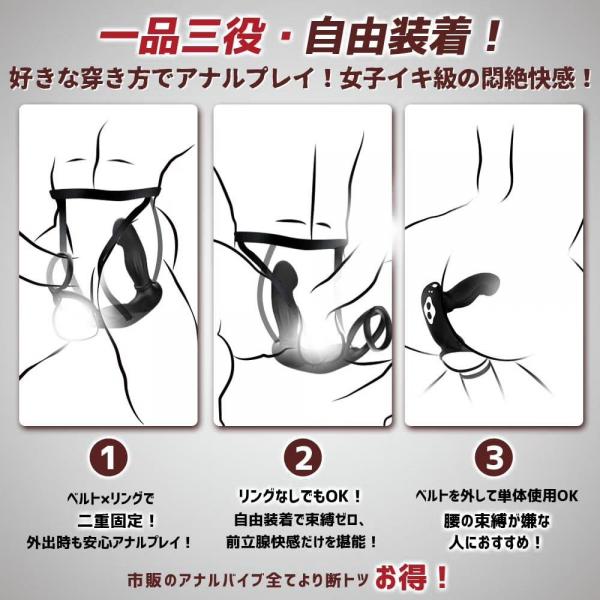 一品三役・自由装着！
好きな穿き方でアナルプレイ！女子イキ級の悶絶快感！

1
ベルト×リングで
二重固定！
外出時も安心アナルプレイ！

2
リングなしでもOK！
自由装着で束縛ゼロ、
前立腺快感だけを堪能！

3
ベルトを外して単体使用OK
腰の束縛が嫌な
人におすすめ！

市販のアナルバイブ全てより断トツ お得！