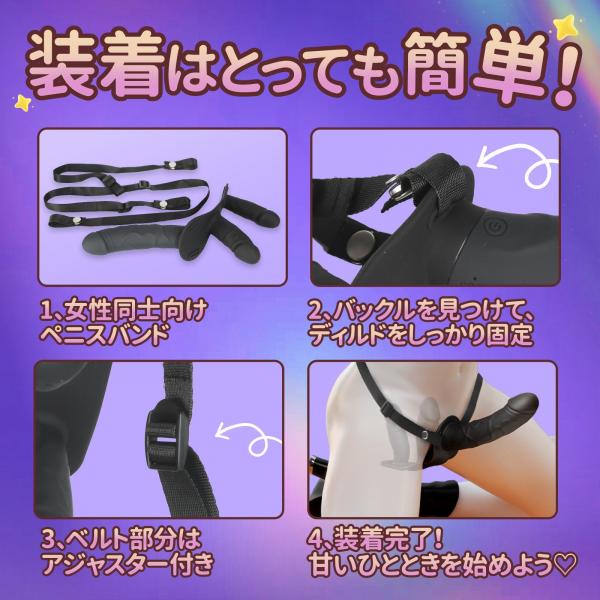 装着はとっても簡単!

1､女性同士向け
ペニスバンド

2､バックルを見つけて､
ディルドをしっかり固定

3､ベルト部分は
アジャスター付き

4､装着完了!
甘いひとときを始めよう♡