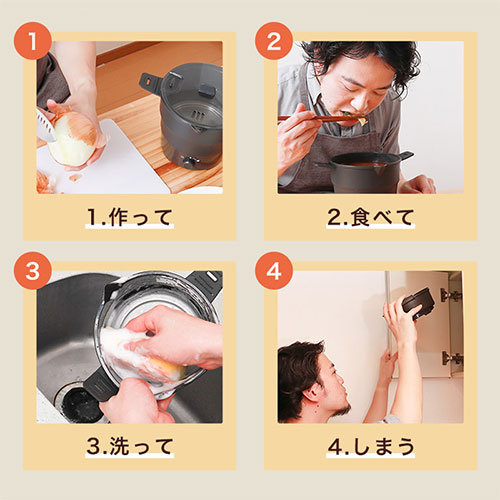 1

1.作って

2

2.食べて

3

3.洗って

4

4.しまう